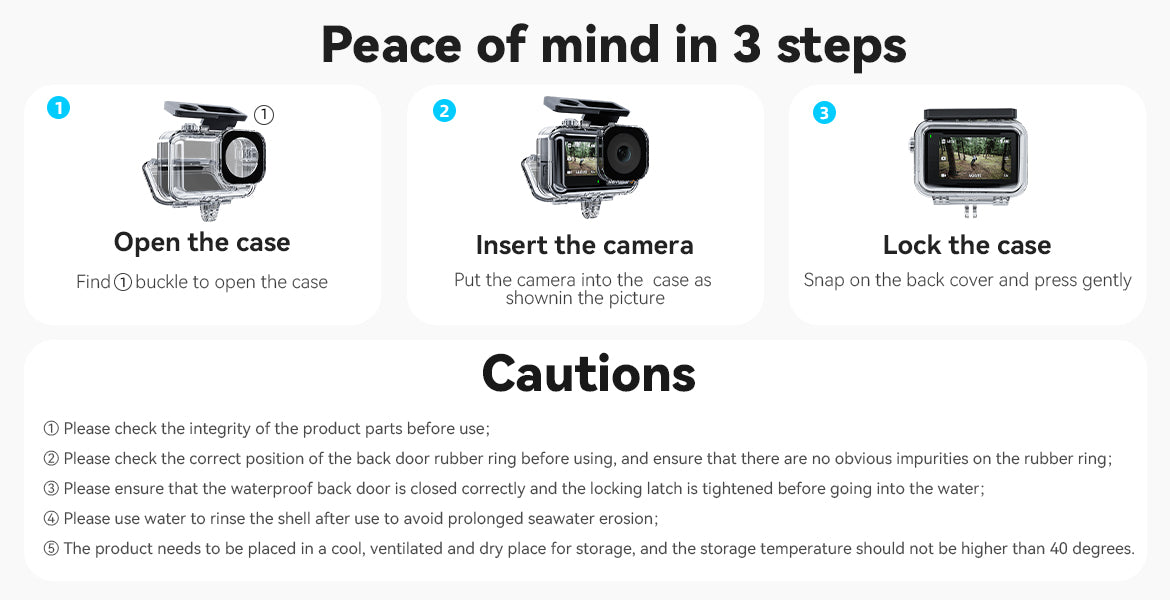 Peace of mind in 3 steps

1
①
Open the case
Find ① buckle to open the case

2
Insert the camera
Put the camera into the case as shownin the picture

3
Lock the case
Snap on the back cover and press gently

Cautions

① Please check the integrity of the product parts before use;
② Please check the correct position of the back door rubber ring before using, and ensure that there are no obvious impurities on the rubber ring;
③ Please ensure that the waterproof back door is closed correctly and the locking latch is tightened before going into the water;
④ Please use water to rinse the shell after use to avoid prolonged seawater erosion;
⑤ The product needs to be placed in a cool, ventilated and dry place for storage, and the storage temperature should not be higher than 40 degrees.