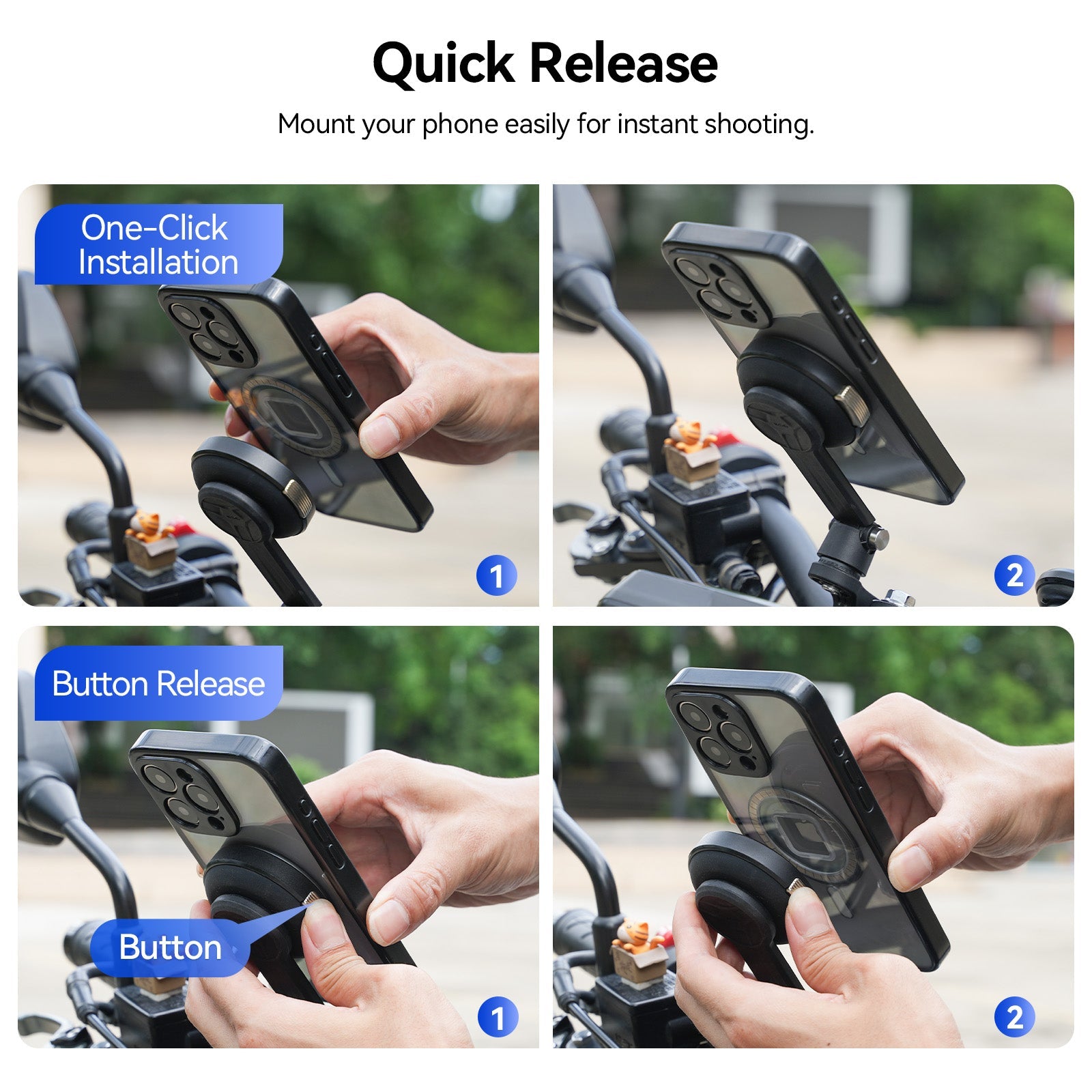 Quick Release

Mount your phone easily for instant shooting.

One-Click Installation

1

2

Button Release

Button

1

2