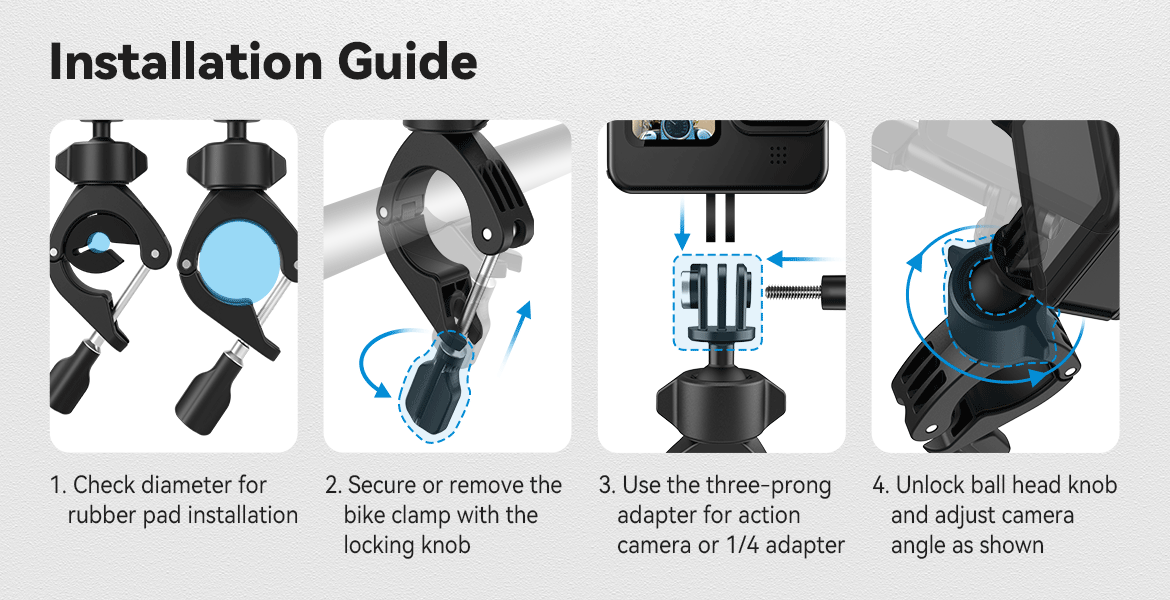 Installation Guide

1. Check diameter for rubber pad installation

2. Secure or remove the bike clamp with the locking knob

3. Use the three-prong adapter for action camera or 1/4 adapter

4. Unlock ball head knob and adjust camera angle as shown