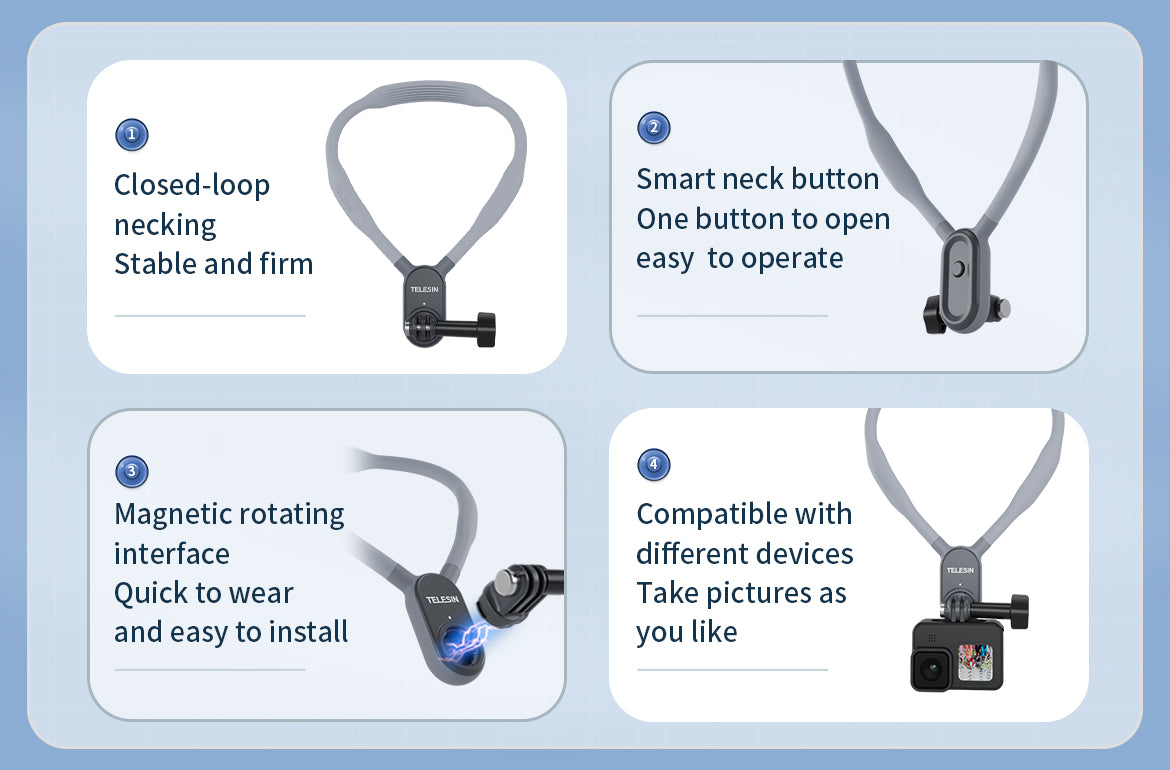 1

Closed-loop necking
Stable and firm

TELESIN

2

Smart neck button
One button to open
easy to operate

3

Magnetic rotating interface
Quick to wear
and easy to install

TELESIN

4

Compatible with different devices
Take pictures as you like

TELESIN