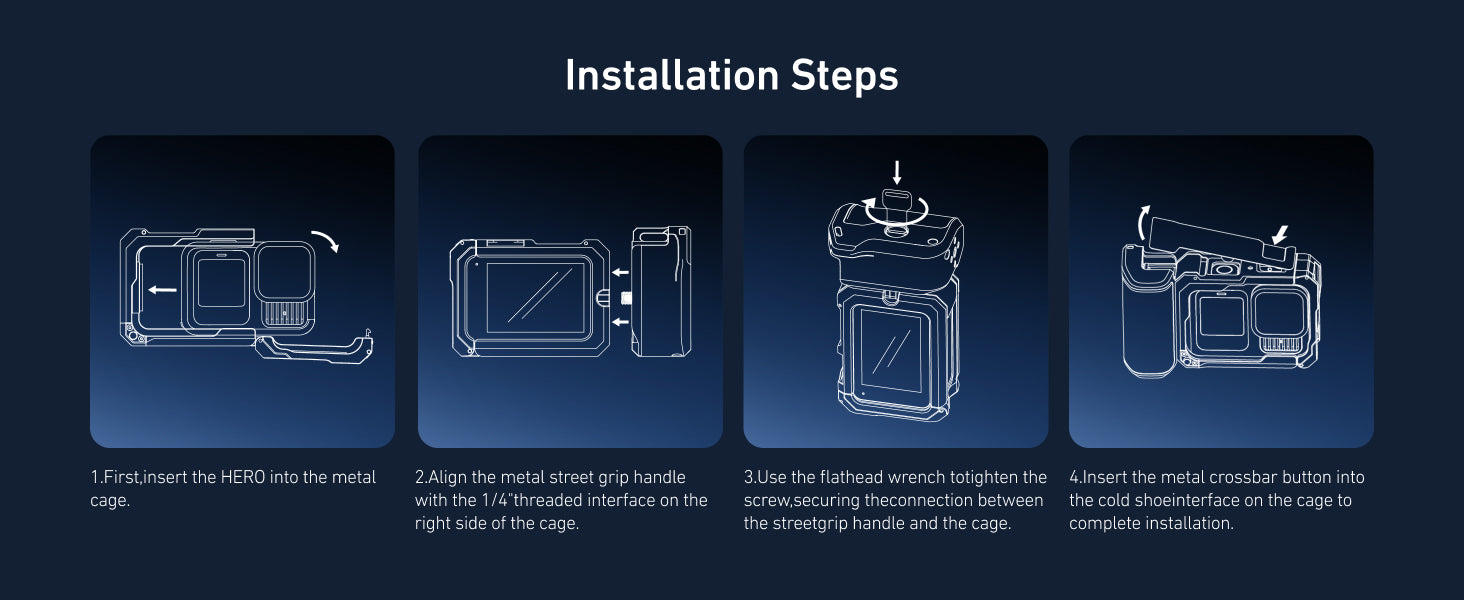 Installation Steps

1.First,insert the HERO into the metal cage.

2.Align the metal street grip handle with the 1/4"threaded interface on the right side of the cage.

3.Use the flathead wrench totighten the screw,securing theconnection between the streetgrip handle and the cage.

4.Insert the metal crossbar button into the cold shoeinterface on the cage to complete installation.