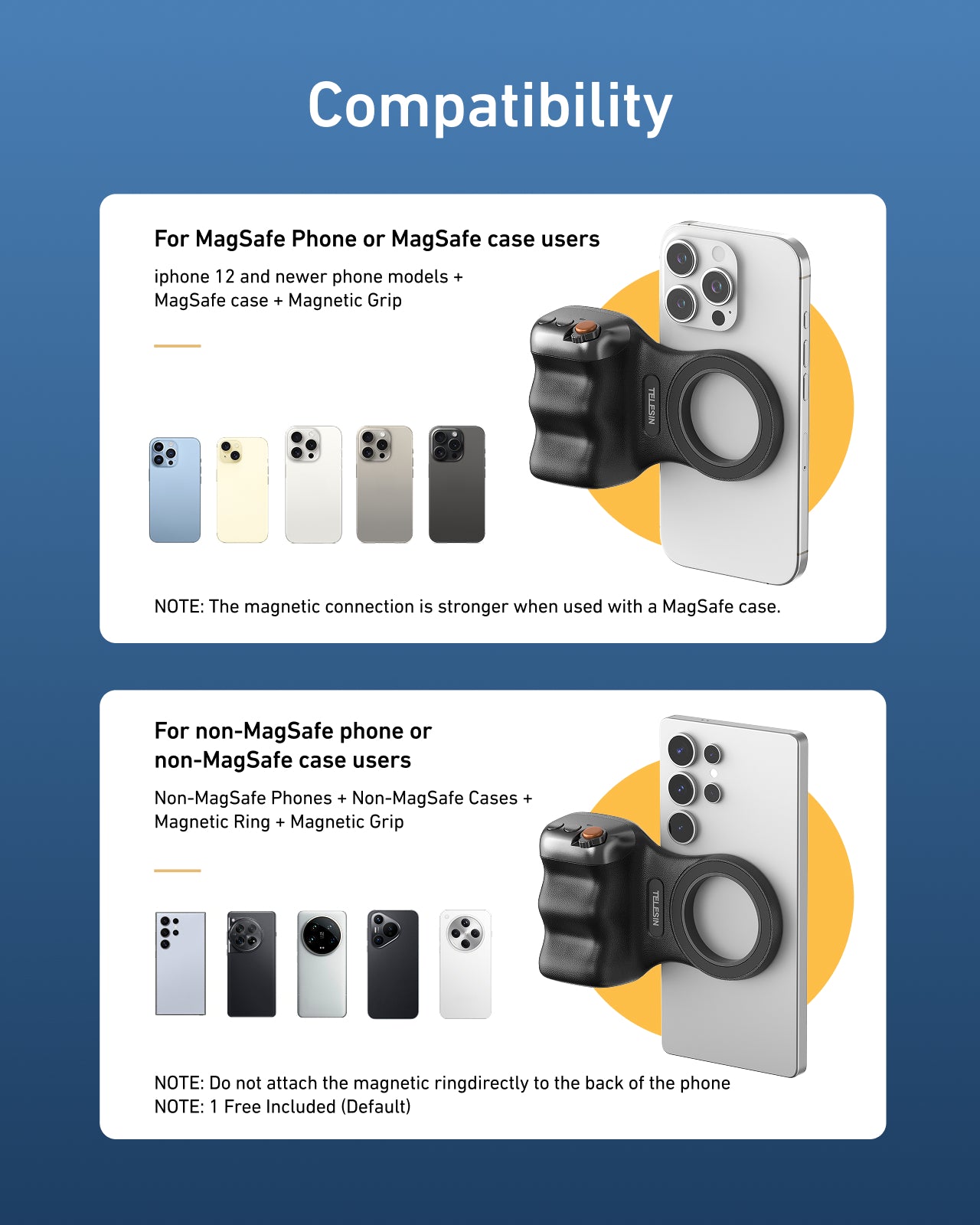 Compatibility

For MagSafe Phone or MagSafe case users

iphone 12 and newer phone models + MagSafe case + Magnetic Grip

TELESIN

NOTE: The magnetic connection is stronger when used with a MagSafe case.

For non-MagSafe phone or non-MagSafe case users

Non-MagSafe Phones + Non-MagSafe Cases + Magnetic Ring + Magnetic Grip

TELESIN

NOTE: Do not attach the magnetic ringdirectly to the back of the phone
NOTE: 1 Free Included (Default)